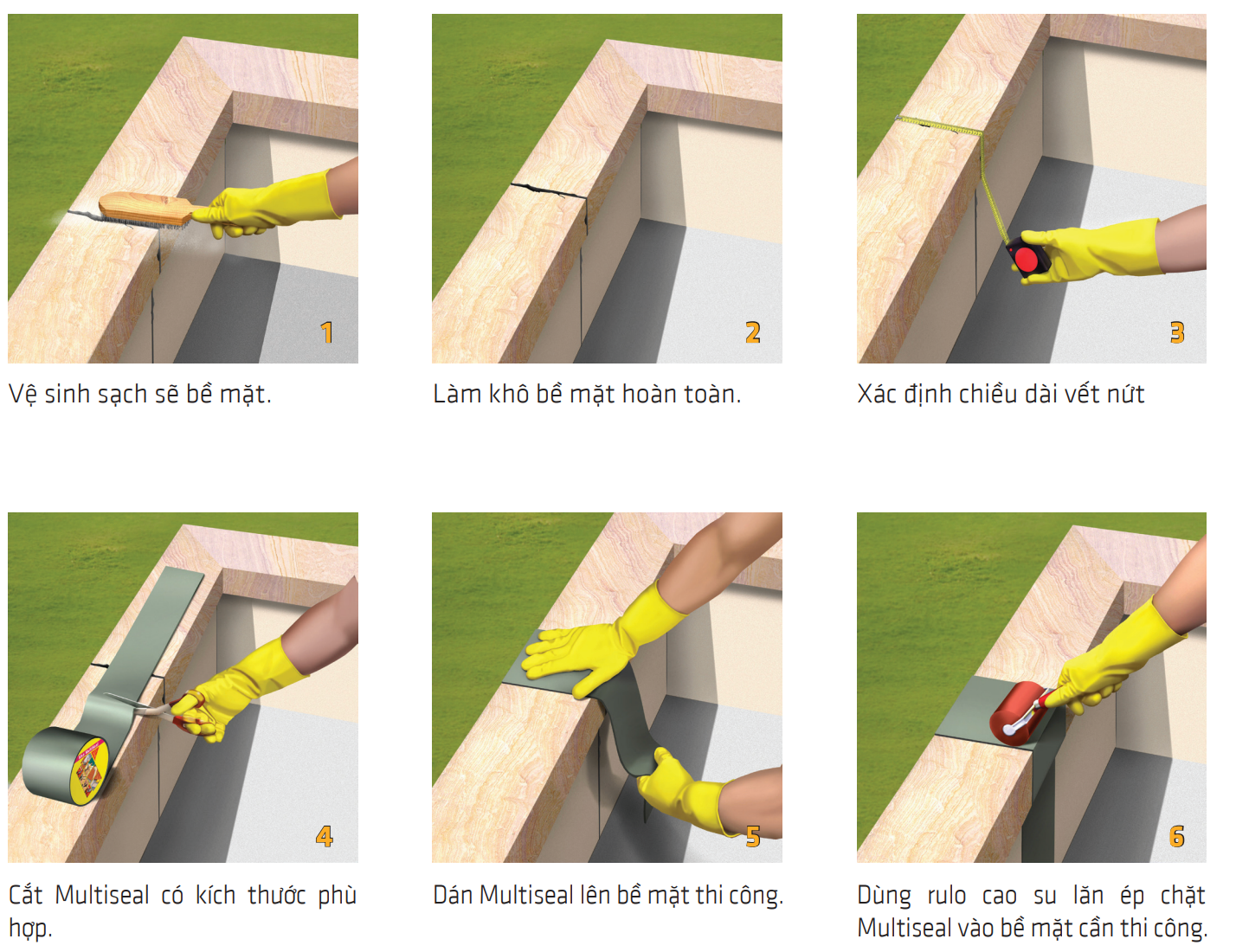 1

Vệ sinh sạch sẽ bề mặt.

2

Làm khô bề mặt hoàn toàn.

3

Xác định chiều dài vết nứt

4

Cắt Multiseal có kích thước phù hợp.

5

Dán Multiseal lên bề mặt thi công.

6

Dùng rulo cao su lăn ép chặt Multiseal vào bề mặt cần thi công.